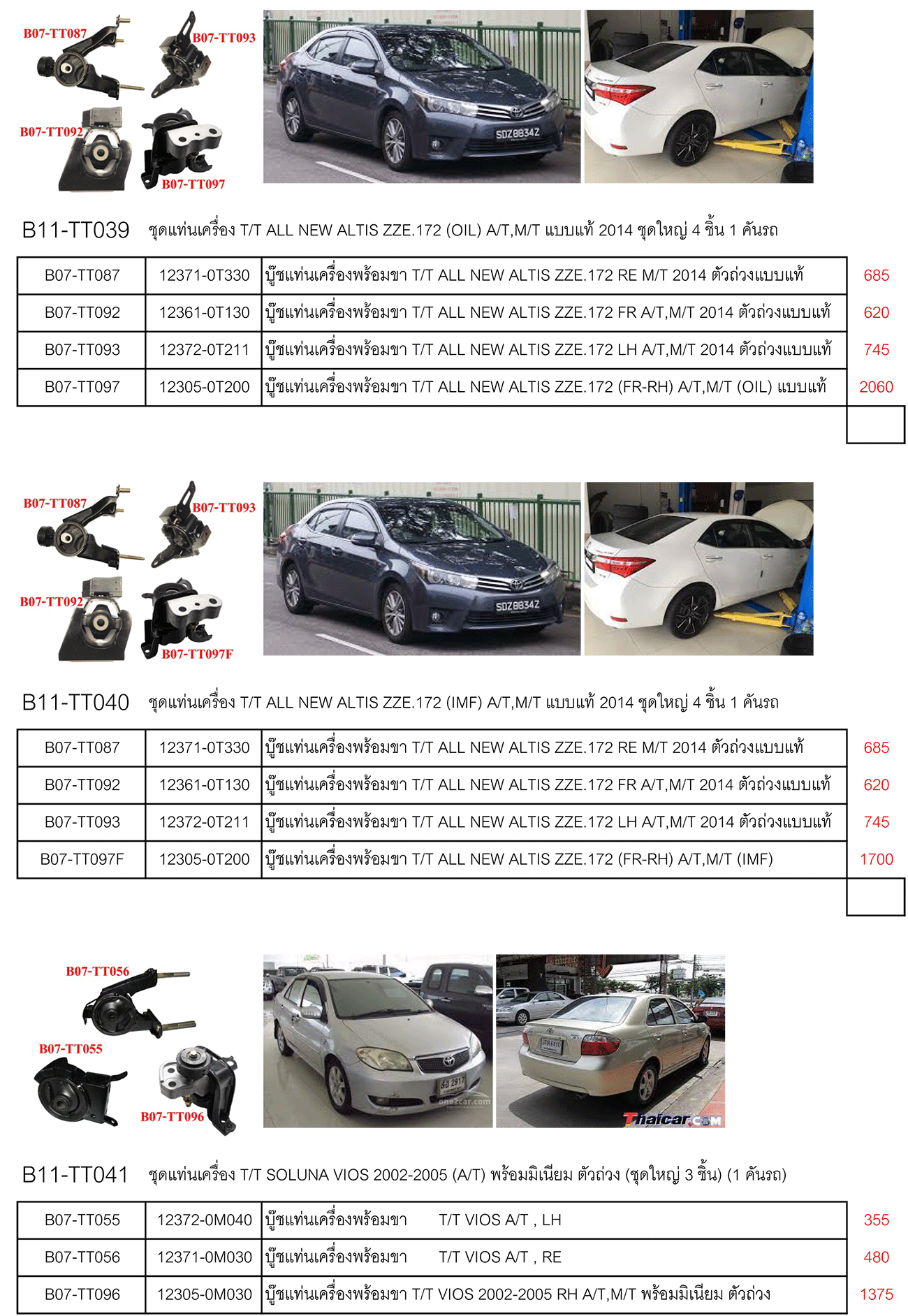 B07-TT087
B07-TT093
B07-TT092
B07-TT097

SDZ8834Z

B11-TT039 ชุดแท่นเครื่อง T/T ALL NEW ALTIS ZZE.172 (OIL) A/T,M/T แบบแท้ 2014 ชุดใหญ่ 4 ชิ้น 1 คันรถ

| B07-TT087 | 12371-0T330 | บู๊ชแท่นเครื่องพร้อมขา T/T ALL NEW ALTIS ZZE.172 RE M/T 2014 ตัวถ่วงแบบแท้ | 685 |
|---|---|---|---|
| B07-TT092 | 12361-0T130 | บู๊ชแท่นเครื่องพร้อมขา T/T ALL NEW ALTIS ZZE.172 FR A/T,M/T 2014 ตัวถ่วงแบบแท้ | 620 |
| B07-TT093 | 12372-0T211 | บู๊ชแท่นเครื่องพร้อมขา T/T ALL NEW ALTIS ZZE.172 LH A/T,M/T 2014 ตัวถ่วงแบบแท้ | 745 |
| B07-TT097 | 12305-0T200 | บู๊ชแท่นเครื่องพร้อมขา T/T ALL NEW ALTIS ZZE.172 (FR-RH) A/T,M/T (OIL) แบบแท้ | 2060 |

B07-TT087
B07-TT093
B07-TT092
B07-TT097F

SDZ8834Z

B11-TT040 ชุดแท่นเครื่อง T/T ALL NEW ALTIS ZZE.172 (IMF) A/T,M/T แบบแท้ 2014 ชุดใหญ่ 4 ชิ้น 1 คันรถ

| B07-TT087 | 12371-0T330 | บู๊ชแท่นเครื่องพร้อมขา T/T ALL NEW ALTIS ZZE.172 RE M/T 2014 ตัวถ่วงแบบแท้ | 685 |
|---|---|---|---|
| B07-TT092 | 12361-0T130 | บู๊ชแท่นเครื่องพร้อมขา T/T ALL NEW ALTIS ZZE.172 FR A/T,M/T 2014 ตัวถ่วงแบบแท้ | 620 |
| B07-TT093 | 12372-0T211 | บู๊ชแท่นเครื่องพร้อมขา T/T ALL NEW ALTIS ZZE.172 LH A/T,M/T 2014 ตัวถ่วงแบบแท้ | 745 |
| B07-TT097F | 12305-0T200 | บู๊ชแท่นเครื่องพร้อมขา T/T ALL NEW ALTIS ZZE.172 (FR-RH) A/T,M/T (IMF) | 1700 |

B07-TT056
B07-TT055
B07-TT096

one2car.com
Thaicar.com

B11-TT041 ชุดแท่นเครื่อง T/T SOLUNA VIOS 2002-2005 (A/T) พร้อมมิเนียม ตัวถ่วง (ชุดใหญ่ 3 ชิ้น) (1 คันรถ)

| B07-TT055 | 12372-0M040 | บู๊ชแท่นเครื่องพร้อมขา T/T VIOS A/T , LH | 355 |
|---|---|---|---|
| B07-TT056 | 12371-0M030 | บู๊ชแท่นเครื่องพร้อมขา T/T VIOS A/T , RE | 480 |
| B07-TT096 | 12305-0M030 | บู๊ชแท่นเครื่องพร้อมขา T/T VIOS 2002-2005 RH A/T,M/T พร้อมมิเนียม ตัวถ่วง | 1375 |